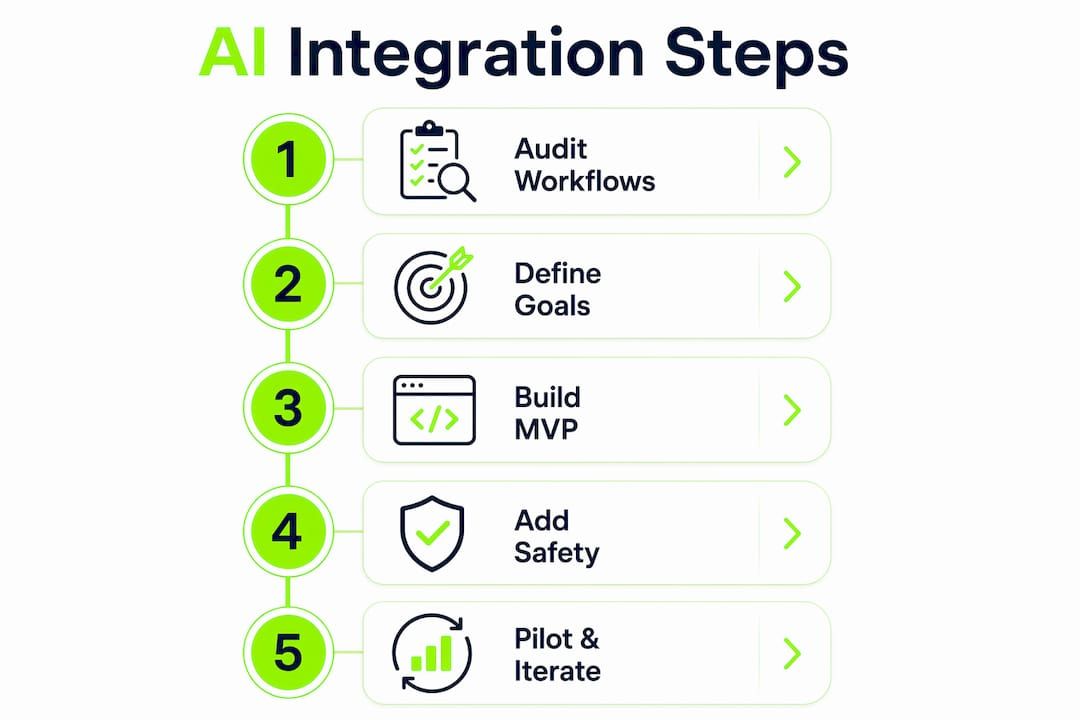 AI Integration Steps

1 Audit Workflows

2 Define Goals

3 Build MVP

4 Add Safety

5 Pilot & Iterate