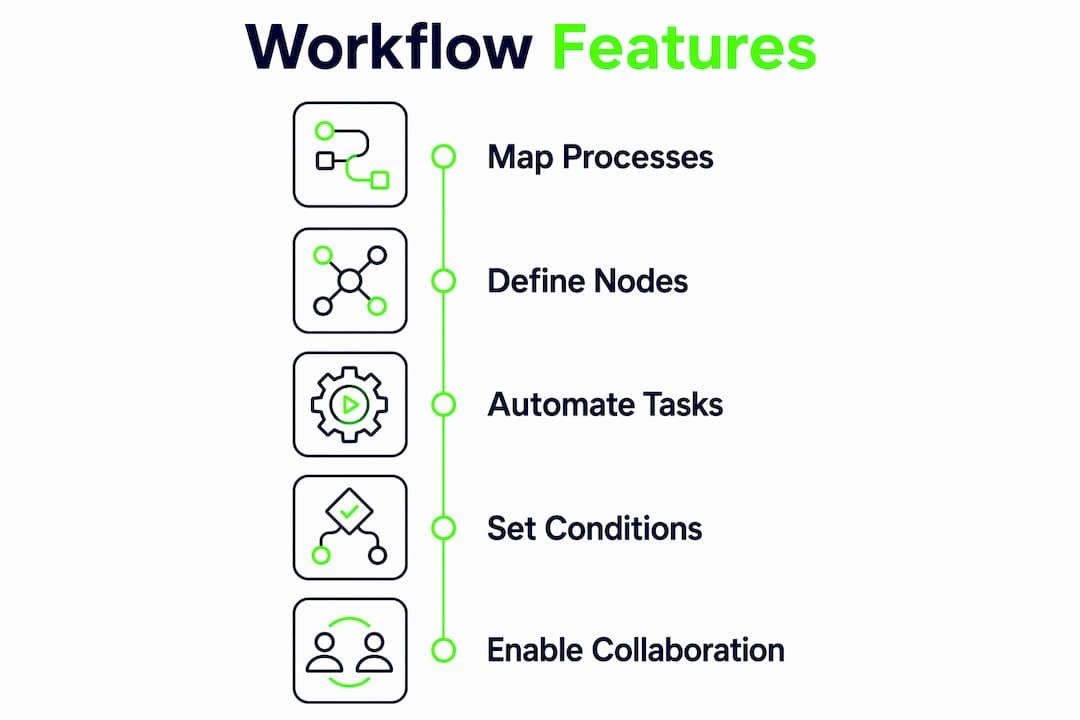 Workflow Features

Map Processes

Define Nodes

Automate Tasks

Set Conditions

Enable Collaboration