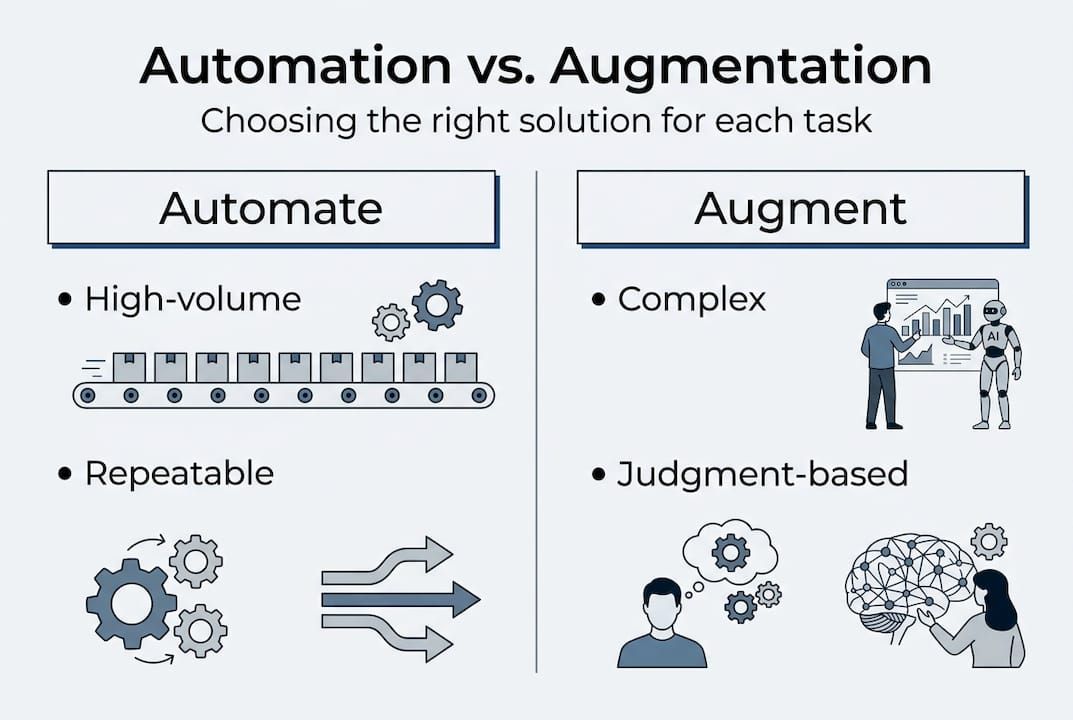 Automation vs. Augmentation

Choosing the right solution for each task

Automate

• High-volume

• Repeatable

Augment

• Complex

AI

• Judgment-based